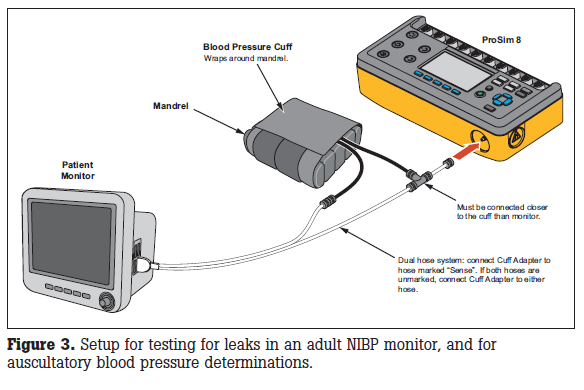 Blood Pressure Cuff
Wraps around mandrel.

ProSim 8

Mandrel

Patient Monitor

Must be connected closer to the cuff than monitor.

Dual hose system: connect Cuff Adapter to hose marked "Sense". If both hoses are unmarked, connect Cuff Adapter to either hose.

**Figure 3.** Setup for testing for leaks in an adult NIBP monitor, and for auscultatory blood pressure determinations.