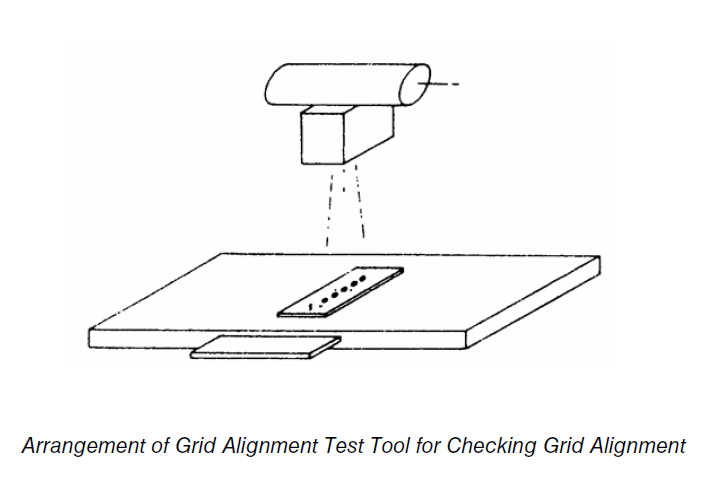 Arrangement of Grid Alignment Test Tool for Checking Grid Alignment