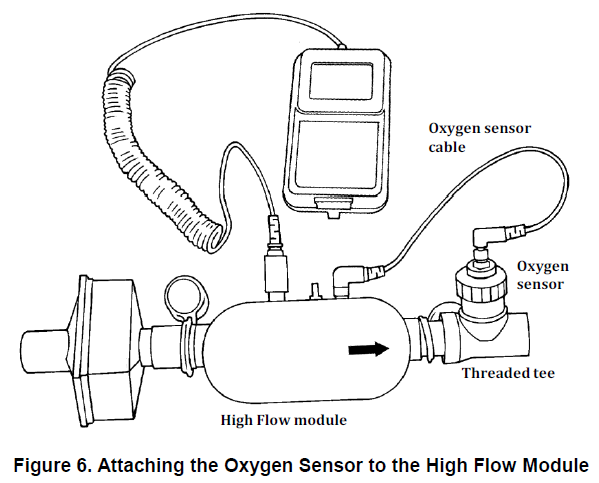 Oxygen sensor cable

Oxygen sensor

Threaded tee

High Flow module

Figure 6. Attaching the Oxygen Sensor to the High Flow Module